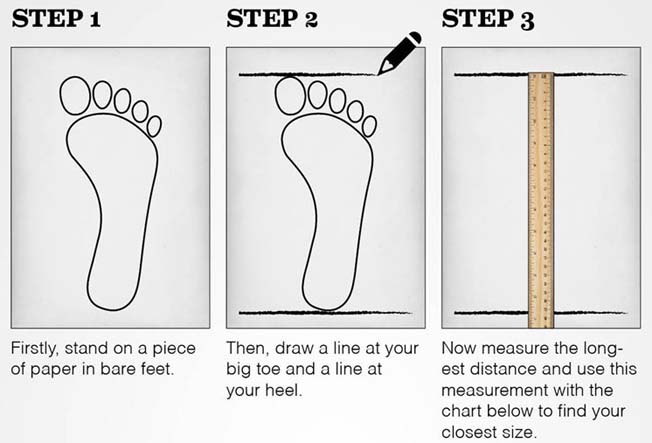 STEP 1

Firstly, stand on a piece of paper in bare feet.

STEP 2

Then, draw a line at your big toe and a line at your heel.

STEP 3

Now measure the longest distance and use this measurement with the chart below to find your closest size.